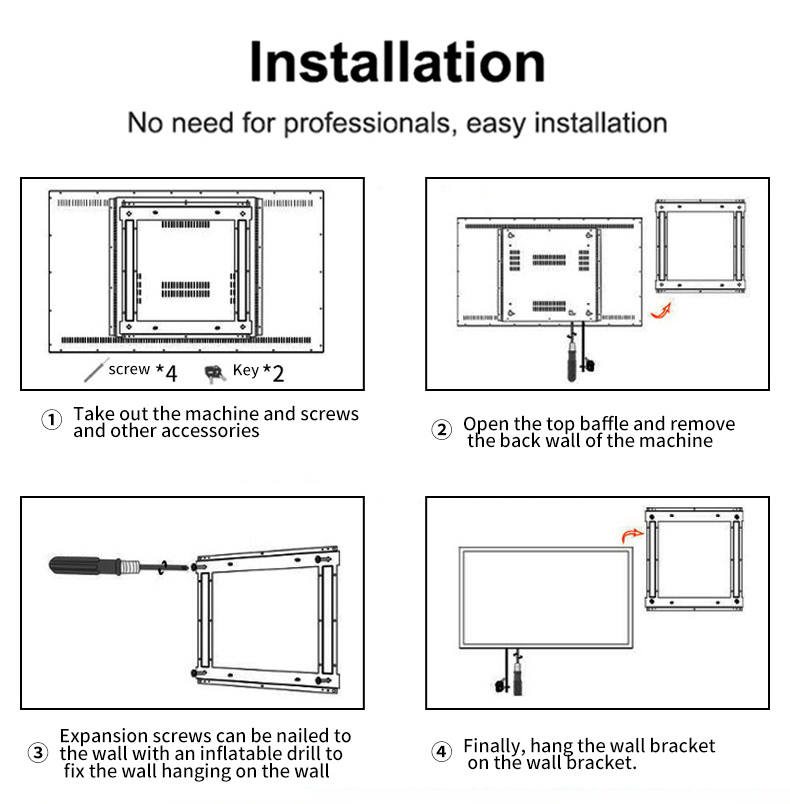 Installation

No need for professionals, easy installation

screw *4  Key *2

① Take out the machine and screws and other accessories

② Open the top baffle and remove the back wall of the machine

③ Expansion screws can be nailed to the wall with an inflatable drill to fix the wall hanging on the wall

④ Finally, hang the wall bracket on the wall bracket.