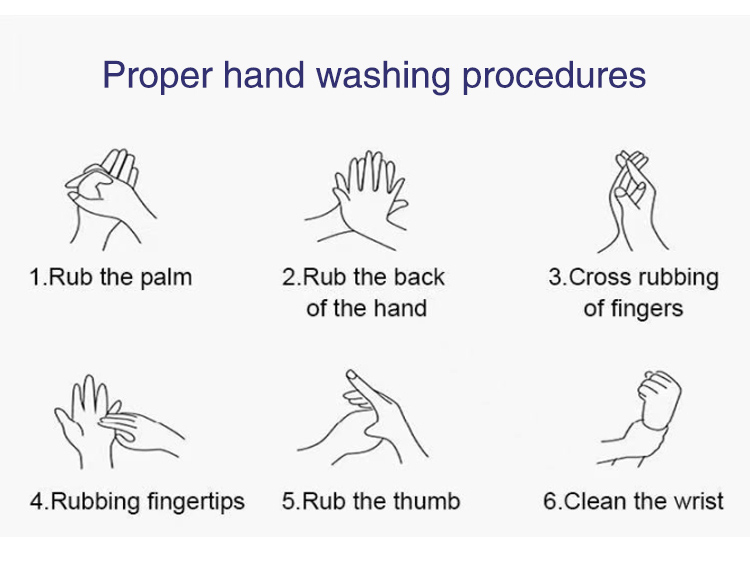 Proper hand washing procedures

1.Rub the palm

2.Rub the back of the hand

3.Cross rubbing of fingers

4.Rubbing fingertips

5.Rub the thumb

6.Clean the wrist