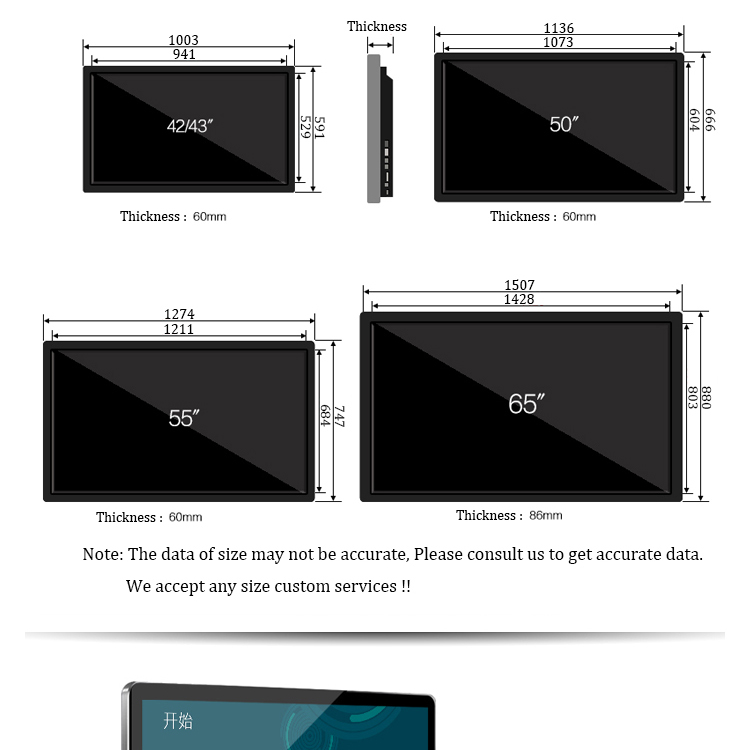 1003
941
42/43″
529
591
Thickness : 60mm

Thickness

1136
1073
50″
604
666
Thickness : 60mm

1274
1211
55″
684
747
Thickness : 60mm

1507
1428
65″
803
880
Thickness : 86mm

Note: The data of size may not be accurate, Please consult us to get accurate data.

We accept any size custom services !!

开始