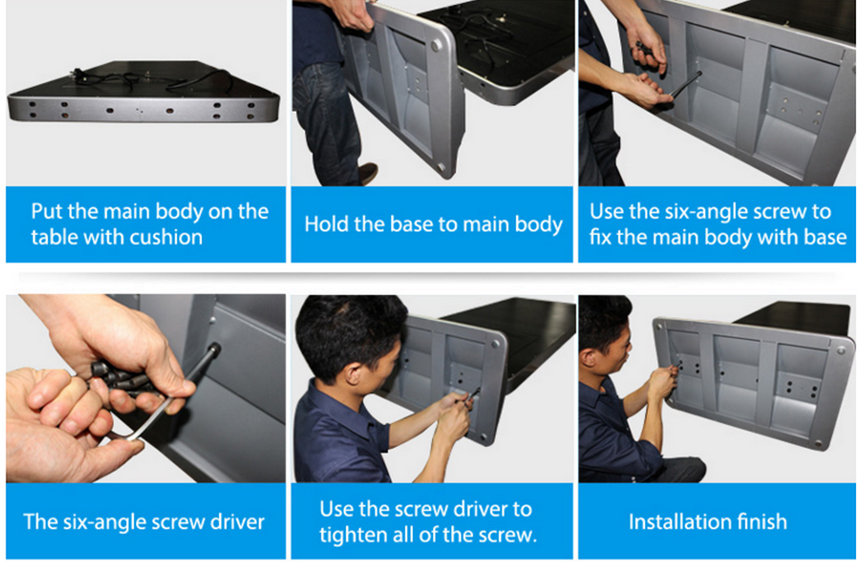 Put the main body on the table with cushion

Hold the base to main body

Use the six-angle screw to fix the main body with base

The six-angle screw driver

Use the screw driver to tighten all of the screw.

Installation finish