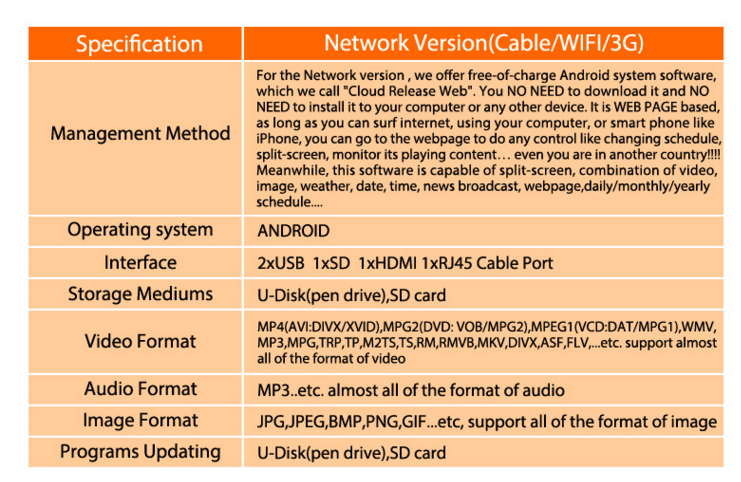 | Specification | Network Version(Cable/WIFI/3G) |
|---|---|
| Management Method | For the Network version , we offer free-of-charge Android system software, which we call "Cloud Release Web". You NO NEED to download it and NO NEED to install it to your computer or any other device. It is WEB PAGE based, as long as you can surf internet, using your computer, or smart phone like iPhone, you can go to the webpage to do any control like changing schedule, split-screen, monitor its playing content… even you are in another country!!!! Meanwhile, this software is capable of split-screen, combination of video, image, weather, date, time, news broadcast, webpage,daily/monthly/yearly schedule.... |
| Operating system | ANDROID |
| Interface | 2xUSB 1xSD 1xHDMI 1xRJ45 Cable Port |
| Storage Mediums | U-Disk(pen drive),SD card |
| Video Format | MP4(AVI:DIVX/XVID),MPG2(DVD: VOB/MPG2),MPEG1(VCD:DAT/MPG1),WMV, MP3,MPG,TRP,TP,M2TS,TS,RM,RMVB,MKV,DIVX,ASF,FLV,...etc. support almost all of the format of video |
| Audio Format | MP3..etc. almost all of the format of audio |
| Image Format | JPG,JPEG,BMP,PNG,GIF...etc, support all of the format of image |
| Programs Updating | U-Disk(pen drive),SD card |