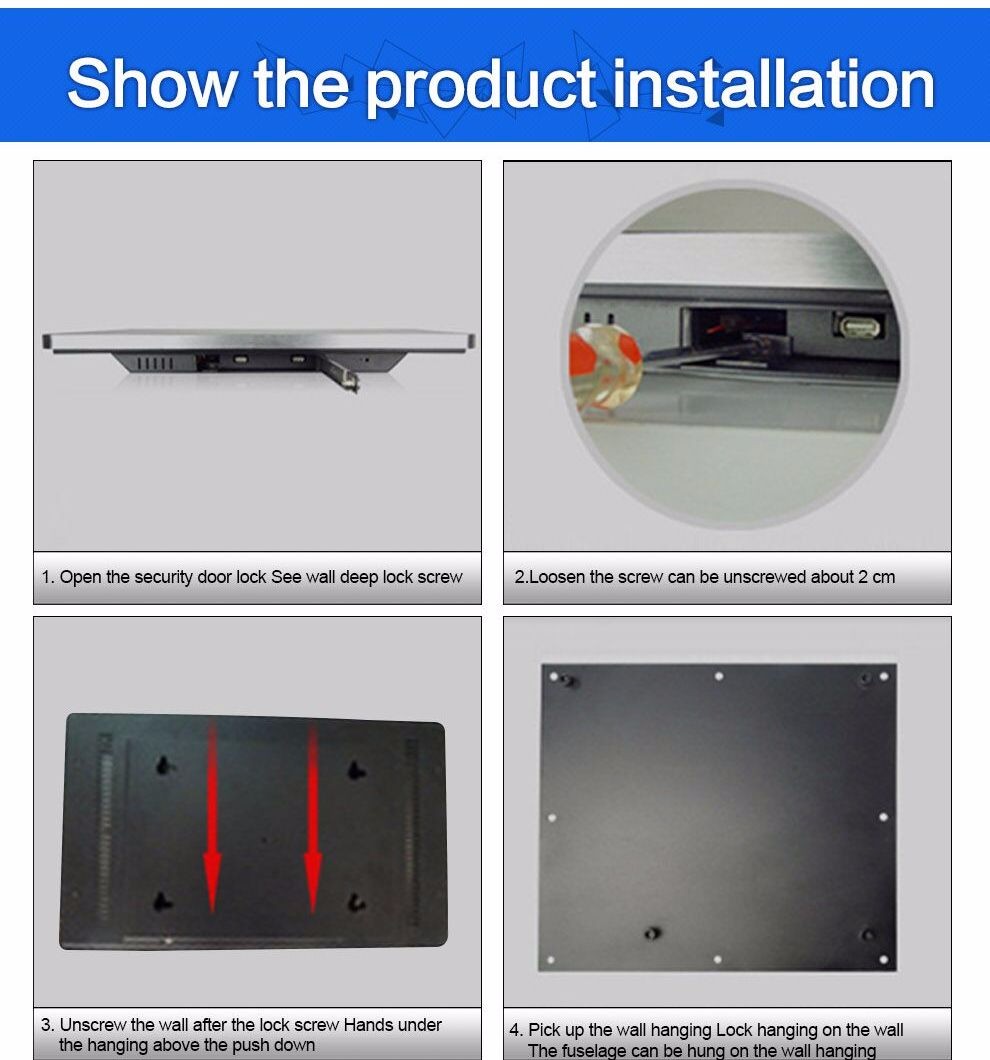 Show the product installation

1. Open the security door lock See wall deep lock screw

2.Loosen the screw can be unscrewed about 2 cm

3. Unscrew the wall after the lock screw Hands under the hanging above the push down

4. Pick up the wall hanging Lock hanging on the wall The fuselage can be hung on the wall hanging